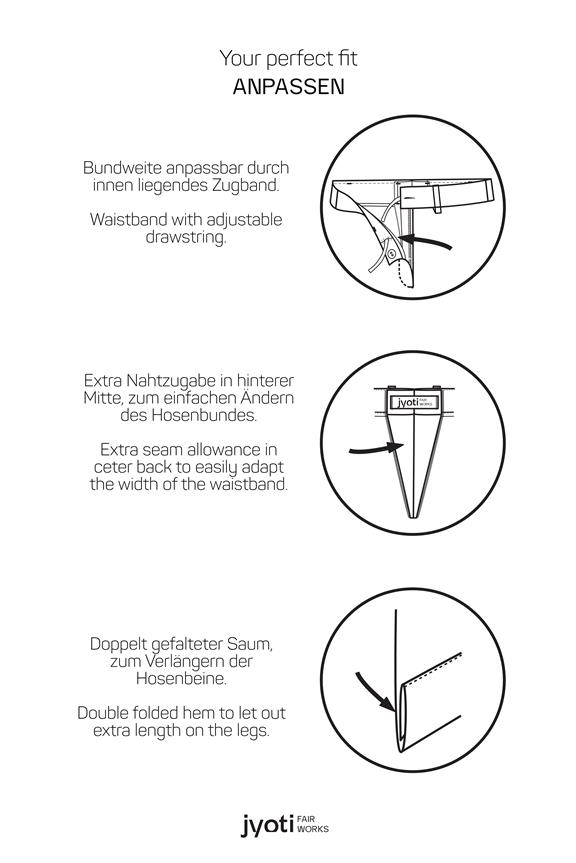 Your perfect fit
ANPASSEN

Bundweite anpassbar durch innen liegendes Zugband.

Waistband with adjustable drawstring.

Extra Nahtzugabe in hinterer Mitte, zum einfachen Ändern des Hosenbundes.

Extra seam allowance in ceter back to easily adapt the width of the waistband.

jyoti FAIR WORKS

Doppelt gefalteter Saum, zum Verlängern der Hosenbeine.

Double folded hem to let out extra length on the legs.

jyoti FAIR WORKS